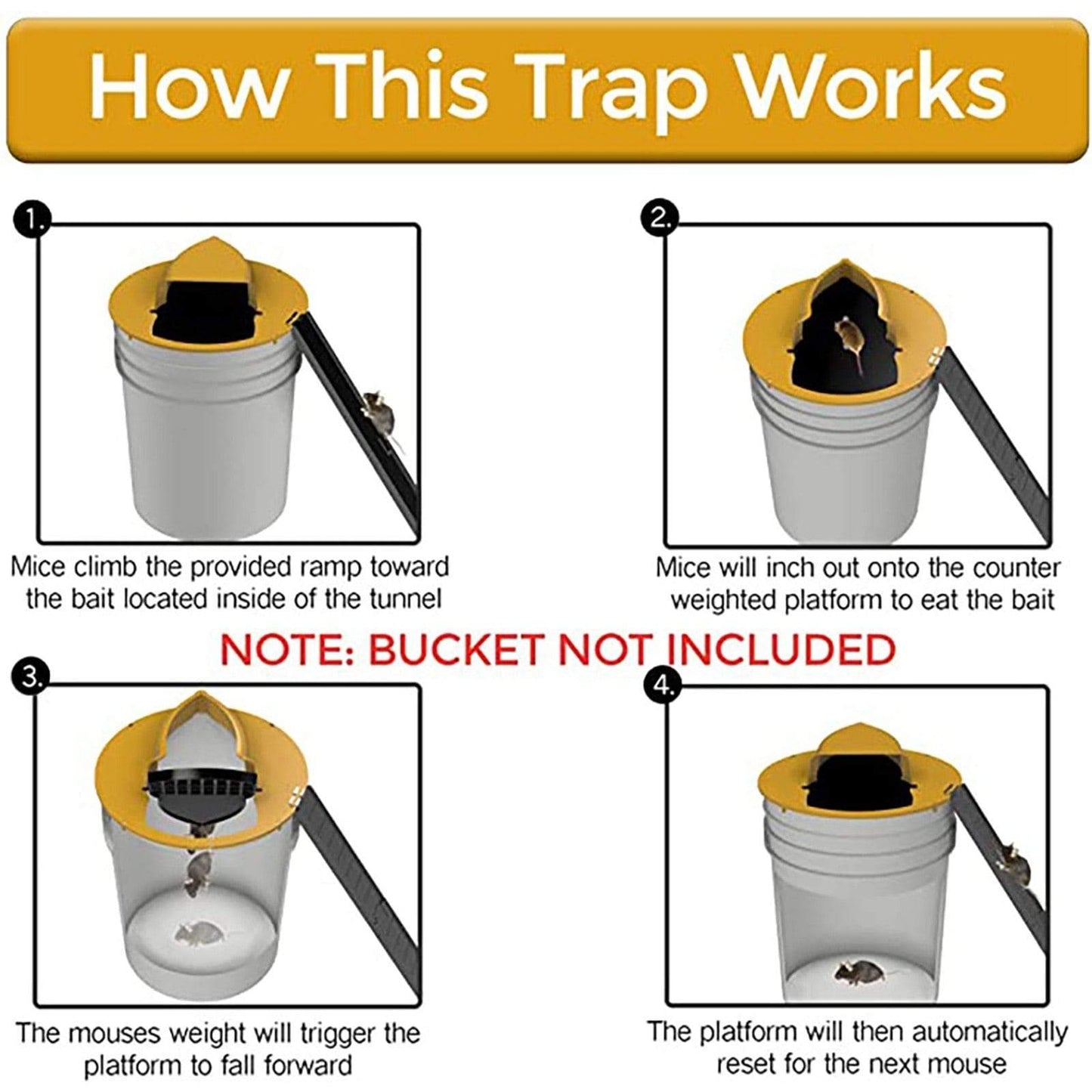 How This Trap Works

1.

Mice climb the provided ramp toward the bait located inside of the tunnel

2.

Mice will inch out onto the counter weighted platform to eat the bait

NOTE: BUCKET NOT INCLUDED

3.

The mouses weight will trigger the platform to fall forward

4.

The platform will then automatically reset for the next mouse