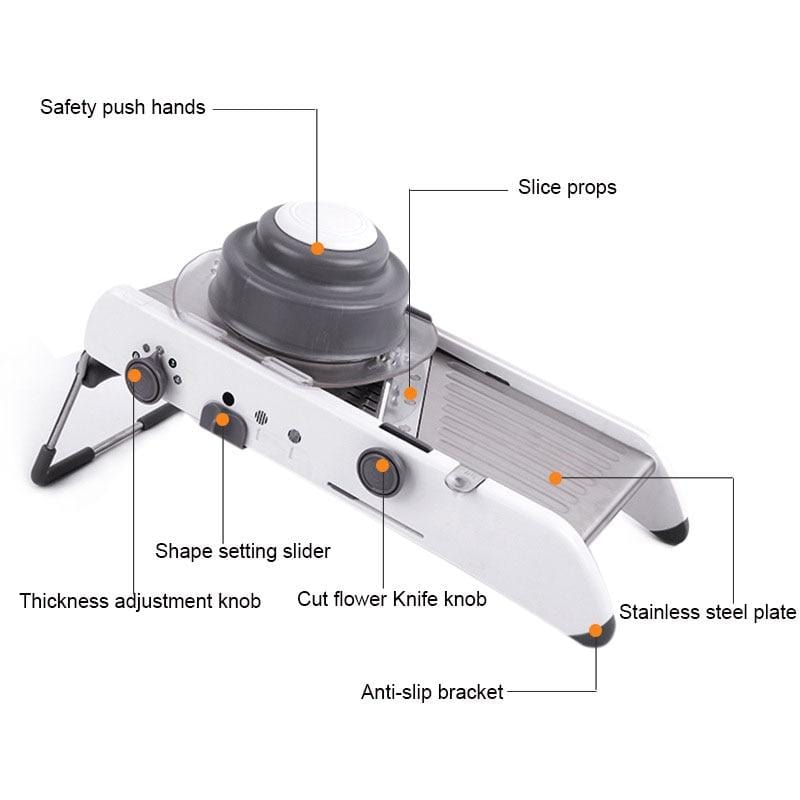 Safety push hands

Slice props

Shape setting slider

Thickness adjustment knob

Cut flower Knife knob

Stainless steel plate

Anti-slip bracket